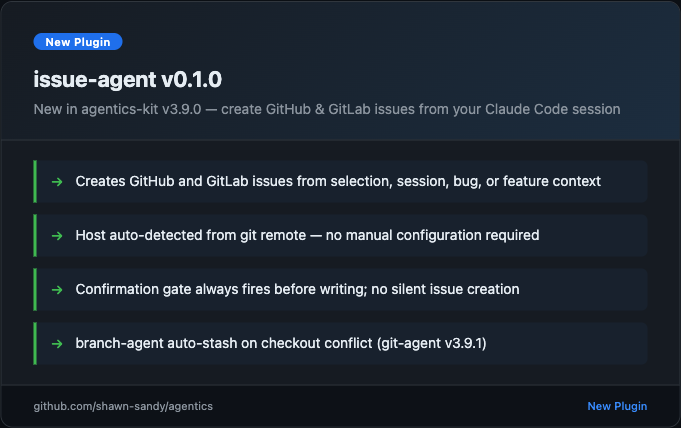 New Plugin

issue-agent v0.1.0

New in agentics-kit v3.9.0 — create GitHub & GitLab issues from your Claude Code session

→ Creates GitHub and GitLab issues from selection, session, bug, or feature context

→ Host auto-detected from git remote — no manual configuration required

→ Confirmation gate always fires before writing; no silent issue creation

→ branch-agent auto-stash on checkout conflict (git-agent v3.9.1)

github.com/shawn-sandy/agentics

New Plugin